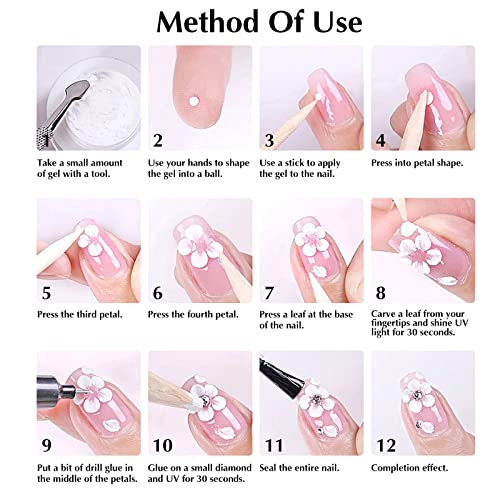 Method Of Use

1
Take a small amount of gel with a tool.

2
Use your hands to shape the gel into a ball.

3
Use a stick to apply the gel to the nail.

4
Press into petal shape.

5
Press the third petal.

6
Press the fourth petal.

7
Press a leaf at the base of the nail.

8
Carve a leaf from your fingertips and shine UV light for 30 seconds.

9
Put a bit of drill glue in the middle of the petals.

10
Glue on a small diamond and UV for 30 seconds.

11
Seal the entire nail.

12
Completion effect.