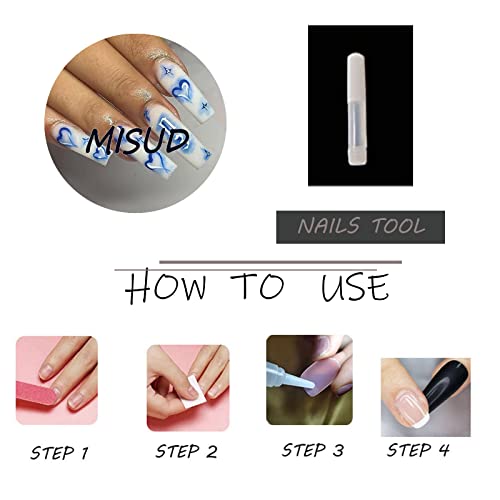 MISUD

NAILS TOOL

HOW TO USE

STEP 1

STEP 2

STEP 3

STEP 4