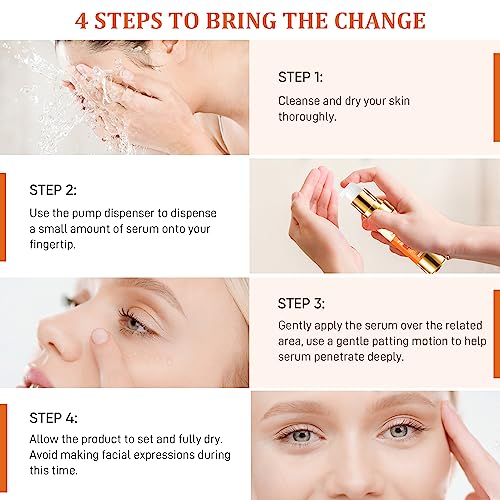 4 STEPS TO BRING THE CHANGE

STEP 1:

Cleanse and dry your skin thoroughly.

STEP 2:

Use the pump dispenser to dispense a small amount of serum onto your fingertip.

STEP 3:

Gently apply the serum over the related area, use a gentle patting motion to help serum penetrate deeply.

STEP 4:

Allow the product to set and fully dry. Avoid making facial expressions during this time.