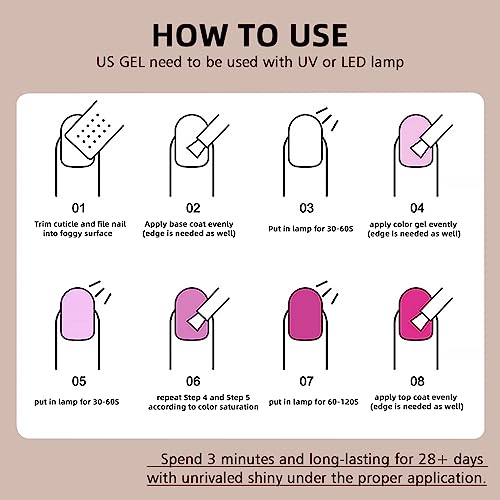 HOW TO USE

US GEL need to be used with UV or LED lamp

01
Trim cuticle and file nail into foggy surface

02
Apply base coat evenly (edge is needed as well)

03
Put in lamp for 30-60S

04
apply color gel evently (edge is needed as well)

05
put in lamp for 30-60S

06
repeat Step 4 and Step 5 according to color saturation

07
put in lamp for 60-120S

08
apply top coat evenly (edge is needed as well)

Spend 3 minutes and long-lasting for 28+ days with unrivaled shiny under the proper application.