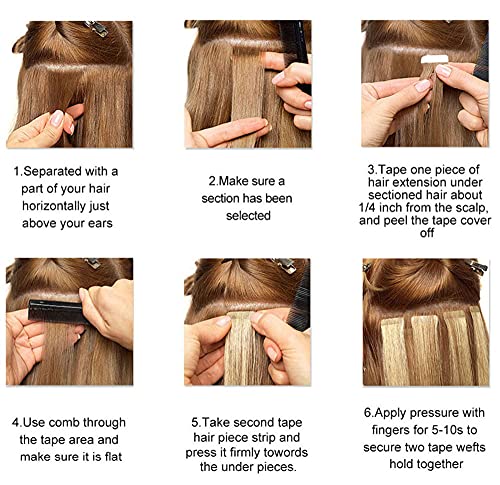 1.Separated with a part of your hair horizontally just above your ears

2.Make sure a section has been selected

3.Tape one piece of hair extension under sectioned hair about 1/4 inch from the scalp, and peel the tape cover off

4.Use comb through the tape area and make sure it is flat

5.Take second tape hair piece strip and press it firmly towords the under pieces.

6.Apply pressure with fingers for 5-10s to secure two tape wefts hold together