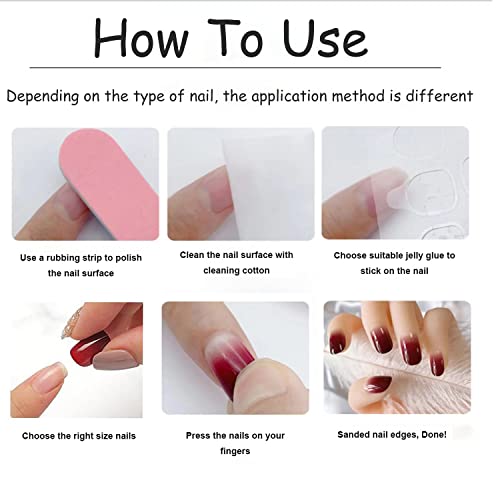 How To Use

Depending on the type of nail, the application method is different

Use a rubbing strip to polish the nail surface

Clean the nail surface with cleaning cotton

Choose suitable jelly glue to stick on the nail

Choose the right size nails

Press the nails on your fingers

Sanded nail edges, Done!