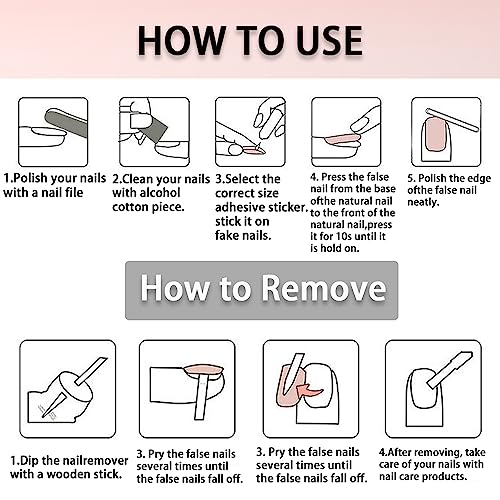 HOW TO USE

1.Polish your nails with a nail file

2.Clean your nails with alcohol cotton piece.

3.Select the correct size adhesive sticker. stick it on fake nails.

4. Press the false nail from the base ofthe natural nail to the front of the natural nail,press it for 10s until it is hold on.

5. Polish the edge ofthe false nail neatly.

How to Remove

1.Dip the nailremover with a wooden stick.

3. Pry the false nails several times until the false nails fall off.

3. Pry the false nails several times until the false nails fall off.

4.After removing, take care of your nails with nail care products.