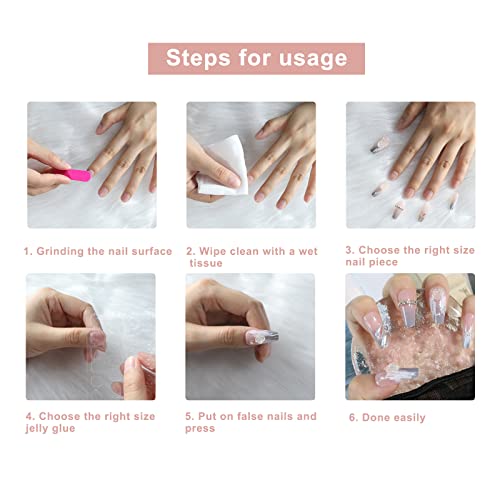 Steps for usage

1. Grinding the nail surface

2. Wipe clean with a wet tissue

3. Choose the right size nail piece

4. Choose the right size jelly glue

5. Put on false nails and press

6. Done easily