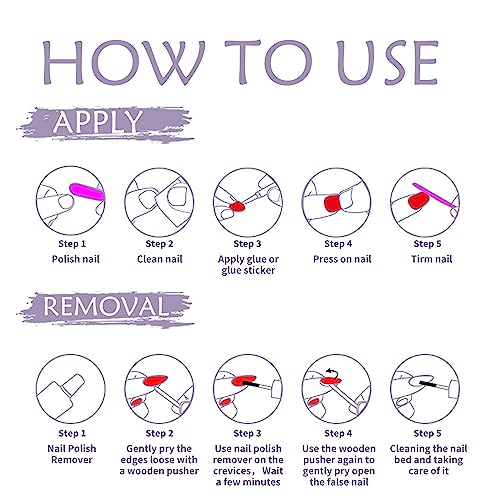 HOW TO USE

APPLY

Step 1
Polish nail

Step 2
Clean nail

Step 3
Apply glue or glue sticker

Step 4
Press on nail

Step 5
Tirm nail

REMOVAL

Step 1
Nail Polish Remover

Step 2
Gently pry the edges loose with a wooden pusher

Step 3
Use nail polish remover on the crevices， Wait a few minutes

Step 4
Use the wooden pusher again to gently pry open the false nail

Step 5
Cleaning the nail bed and taking care of it