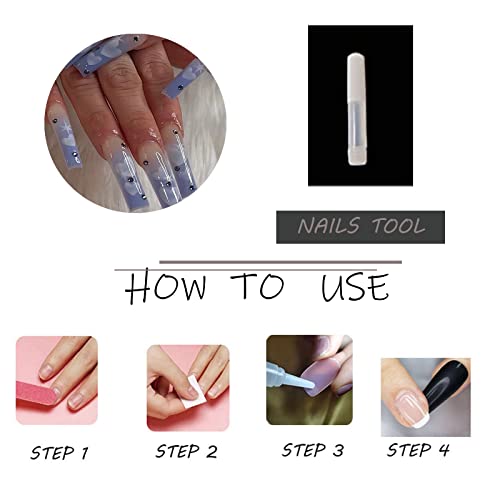 NAILS TOOL

HOW TO USE

STEP 1

STEP 2

STEP 3

STEP 4