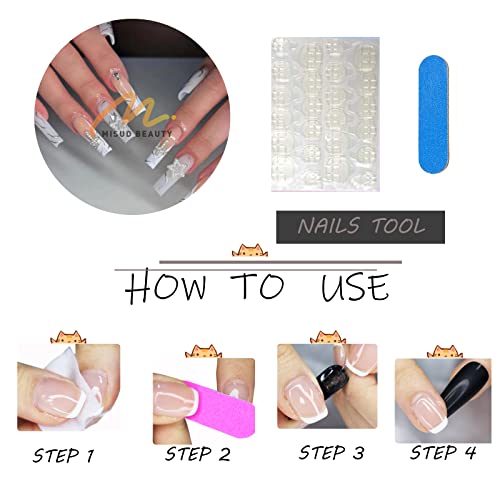 MISUD BEAUTY

NAILS TOOL

HOW TO USE

STEP 1

STEP 2

STEP 3

STEP 4