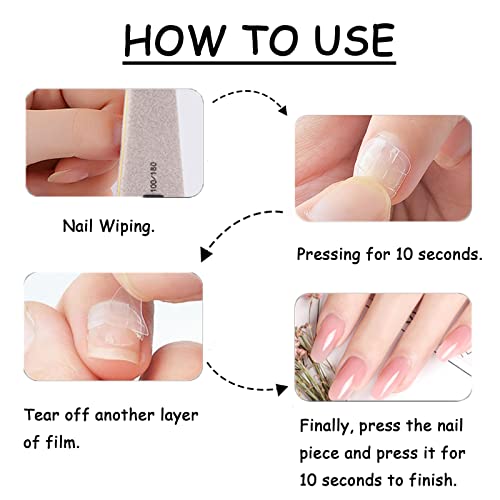 HOW TO USE

100/180

Nail Wiping.

Pressing for 10 seconds.

Tear off another layer of film.

Finally, press the nail piece and press it for 10 seconds to finish.