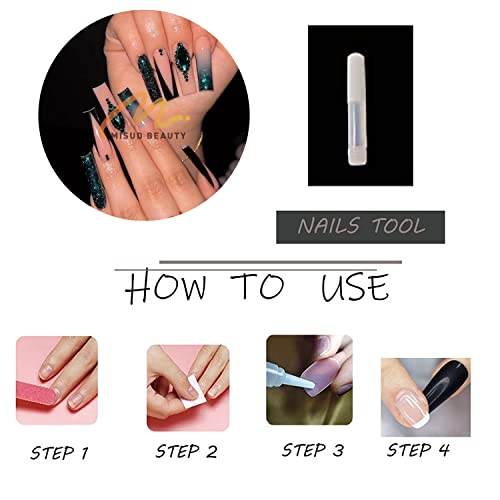 MISUD BEAUTY

NAILS TOOL

HOW TO USE

STEP 1

STEP 2

STEP 3

STEP 4