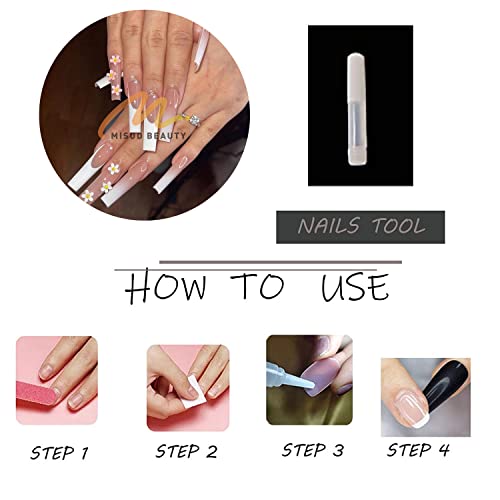 MISUD BEAUTY

NAILS TOOL

HOW TO USE

STEP 1

STEP 2

STEP 3

STEP 4