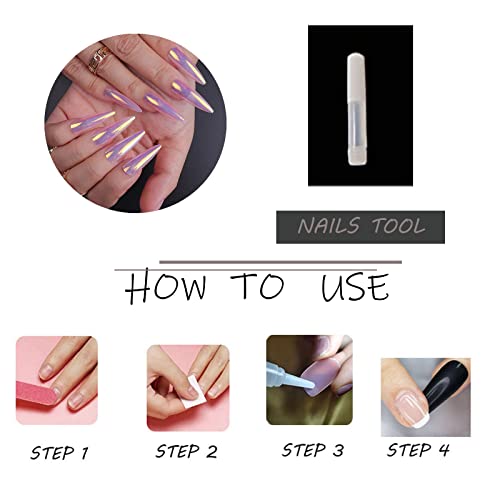 NAILS TOOL

HOW TO USE

STEP 1

STEP 2

STEP 3

STEP 4