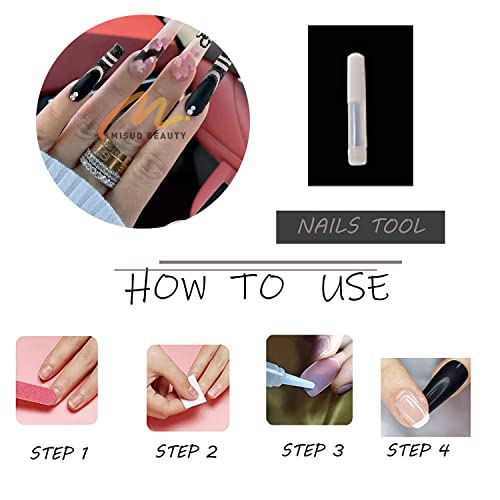 MISUD BEAUTY

NAILS TOOL

HOW TO USE

STEP 1

STEP 2

STEP 3

STEP 4