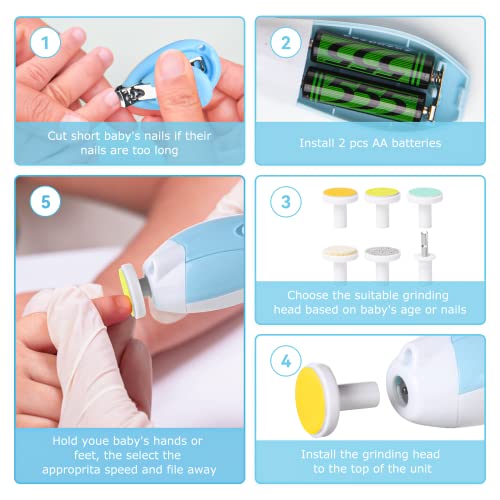 1

Cut short baby's nails if their nails are too long

2

Install 2 pcs AA batteries

5

Hold youe baby's hands or feet, the select the approprita speed and file away

3

Choose the suitable grinding head based on baby's age or nails

4

Install the grinding head to the top of the unit