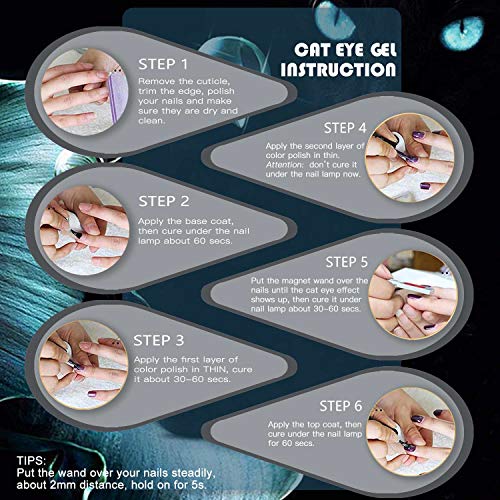 CAT EYE GEL INSTRUCTION

STEP 1
Remove the cuticle, trim the edge, polish your nails and make sure they are dry and clean.

STEP 4
Apply the second layer of color polish in thin.
Attention: don't cure it under the nail lamp now.

STEP 2
Apply the base coat, then cure under the nail lamp about 60 secs.

STEP 5
Put the magnet wand over the nails until the cat eye effect shows up, then cure it under nail lamp about 30-60 secs.

STEP 3
Apply the first layer of color polish in THIN, cure it about 30-60 secs.

STEP 6
Apply the top coat, then cure under the nail lamp for 60 secs.

TIPS:
Put the wand over your nails steadily, about 2mm distance, hold on for 5s.