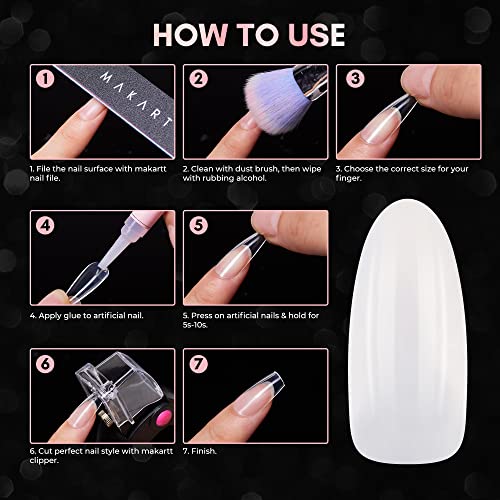 HOW TO USE

1

MAKART

1. File the nail surface with makartt nail file.

2

2. Clean with dust brush, then wipe with rubbing alcohol.

3

3. Choose the correct size for your finger.

4

4. Apply glue to artificial nail.

5

5. Press on artificial nails & hold for 5s-10s.

6

6. Cut perfect nail style with makartt clipper.

7

7. Finish.