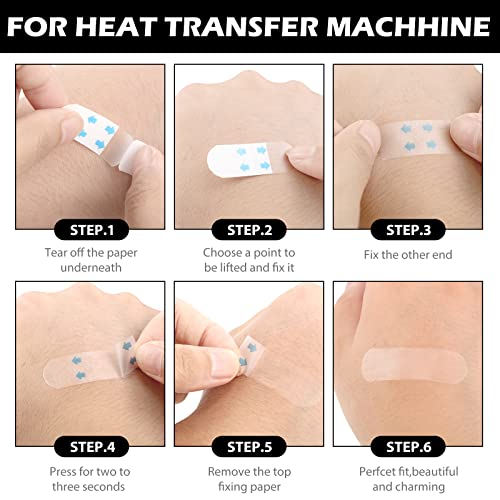 FOR HEAT TRANSFER MACHHINE

STEP.1
Tear off the paper underneath

STEP.2
Choose a point to be lifted and fix it

STEP.3
Fix the other end

STEP.4
Press for two to three seconds

STEP.5
Remove the top fixing paper

STEP.6
Perfcet fit,beautiful and charming