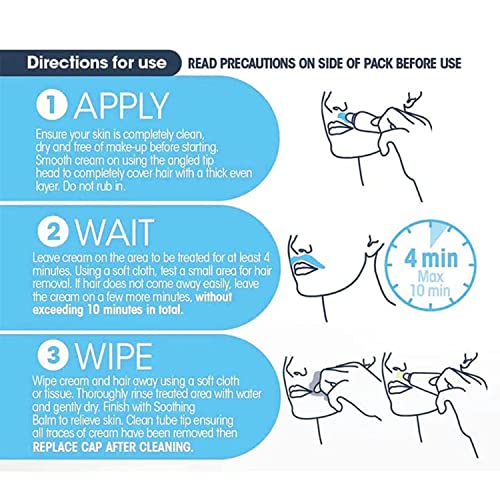 Directions for use READ PRECAUTIONS ON SIDE OF PACK BEFORE USE

1 APPLY
Ensure your skin is completely clean, dry and free of make-up before starting. Smooth cream on using the angled tip head to completely cover hair with a thick even layer. Do not rub in.

2 WAIT
Leave cream on the area to be treated for at least 4 minutes. Using a soft cloth, test a small area for hair removal. If hair does not come away easily, leave the cream on a few more minutes, without exceeding 10 minutes in total.

4 min
Max
10 min

3 WIPE
Wipe cream and hair away using a soft cloth or tissue. Thoroughly rinse treated area with water and gently dry. Finish with Soothing Balm to relieve skin. Clean tube tip ensuring all traces of cream have been removed then REPLACE CAP AFTER CLEANING.