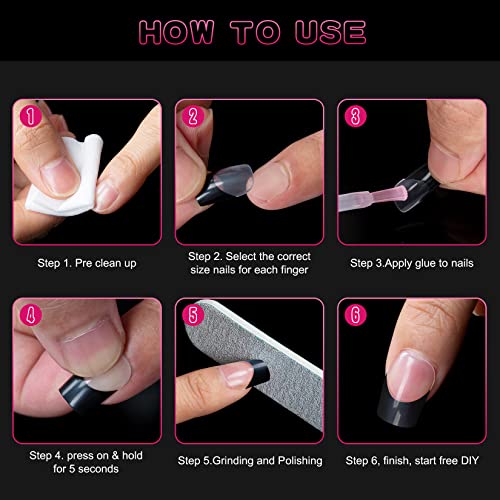 HOW TO USE

1

Step 1. Pre clean up

2

Step 2. Select the correct size nails for each finger

3

Step 3.Apply glue to nails

4

Step 4. press on & hold for 5 seconds

5

Step 5.Grinding and Polishing

6

Step 6, finish, start free DIY