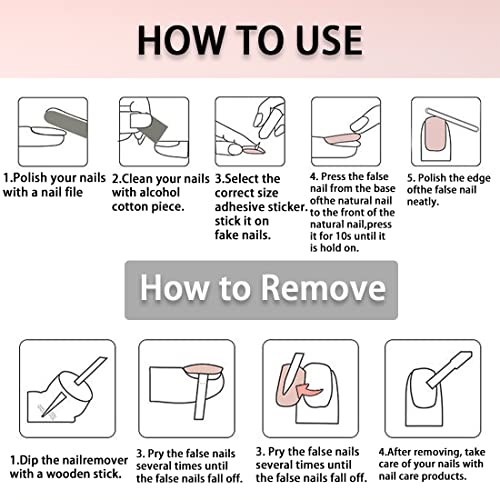 HOW TO USE

1.Polish your nails with a nail file

2.Clean your nails with alcohol cotton piece.

3.Select the correct size adhesive sticker. stick it on fake nails.

4. Press the false nail from the base ofthe natural nail to the front of the natural nail,press it for 10s until it is hold on.

5. Polish the edge ofthe false nail neatly.

How to Remove

1.Dip the nailremover with a wooden stick.

3. Pry the false nails several times until the false nails fall off.

3. Pry the false nails several times until the false nails fall off.

4.After removing, take care of your nails with nail care products.