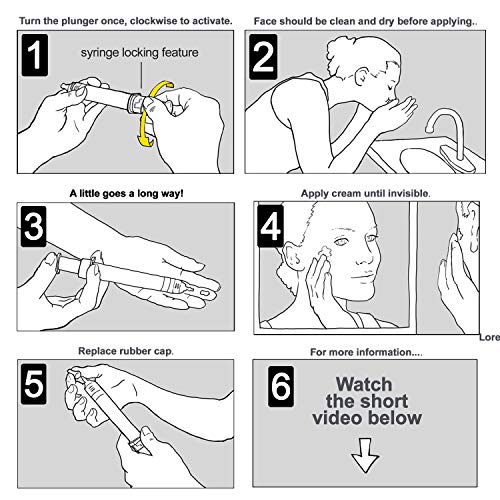 Turn the plunger once, clockwise to activate.

1

syringe locking feature

Face should be clean and dry before applying..

2

A little goes a long way!

3

Apply cream until invisible.

4

Lore

Replace rubber cap.

5

For more information....

6

Watch the short video below