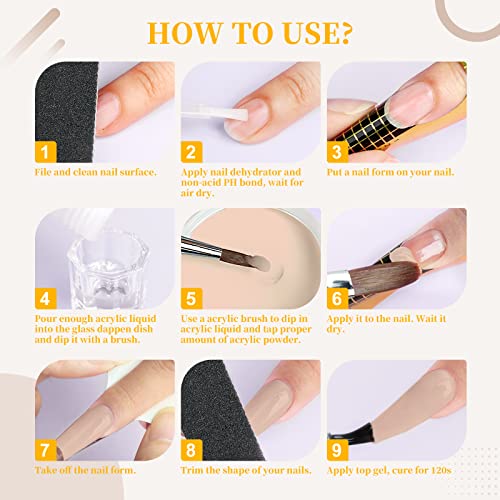 HOW TO USE?

1
File and clean nail surface.

2
Apply nail dehydrator and non-acid PH bond, wait for air dry.

3
Put a nail form on your nail.

4
Pour enough acrylic liquid into the glass dappen dish and dip it with a brush.

5
Use a acrylic brush to dip in acrylic liquid and tap proper amount of acrylic powder.

6
Apply it to the nail. Wait it dry.

7
Take off the nail form.

8
Trim the shape of your nails.

9
Apply top gel, cure for 120s