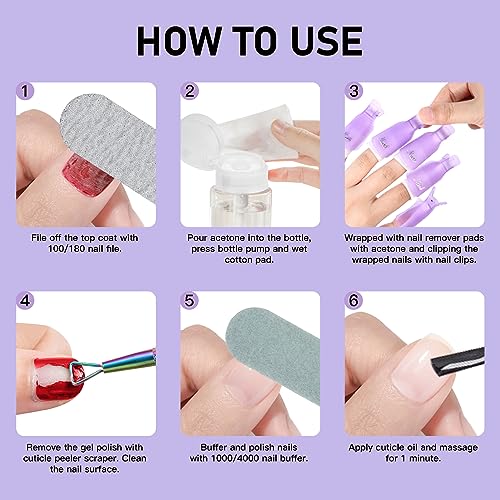 HOW TO USE

1

File off the top coat with 100/180 nail file.

2

Pour acetone into the bottle, press bottle pump and wet cotton pad.

3

Wrapped with nail remover pads with acetone and clipping the wrapped nails with nail clips.

4

Remove the gel polish with cuticle peeler scraper. Clean the nail surface.

5

Buffer and polish nails with 1000/4000 nail buffer.

6

Apply cuticle oil and massage for 1 minute.