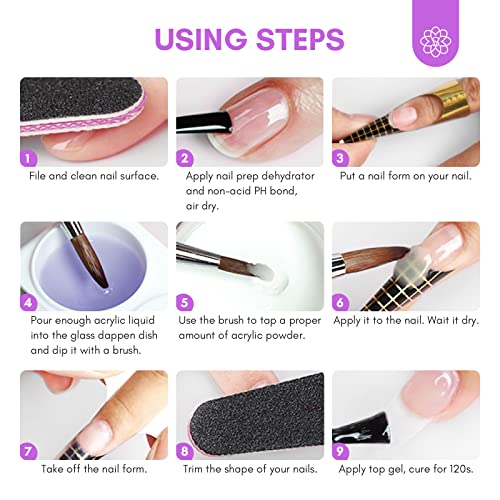 USING STEPS

1
File and clean nail surface.

2
Apply nail prep dehydrator and non-acid PH bond, air dry.

3
Put a nail form on your nail.

4
Pour enough acrylic liquid into the glass dappen dish and dip it with a brush.

5
Use the brush to tap a proper amount of acrylic powder.

6
Apply it to the nail. Wait it dry.

7
Take off the nail form.

8
Trim the shape of your nails.

9
Apply top gel, cure for 120s.