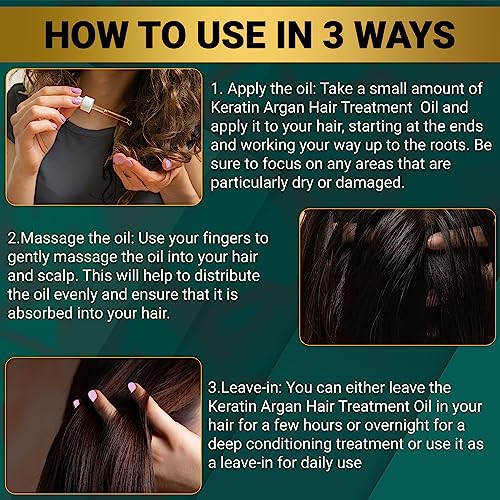 HOW TO USE IN 3 WAYS

1. Apply the oil: Take a small amount of Keratin Argan Hair Treatment Oil and apply it to your hair, starting at the ends and working your way up to the roots. Be sure to focus on any areas that are particularly dry or damaged.

2.Massage the oil: Use your fingers to gently massage the oil into your hair and scalp. This will help to distribute the oil evenly and ensure that it is absorbed into your hair.

3.Leave-in: You can either leave the Keratin Argan Hair Treatment Oil in your hair for a few hours or overnight for a deep conditioning treatment or use it as a leave-in for daily use