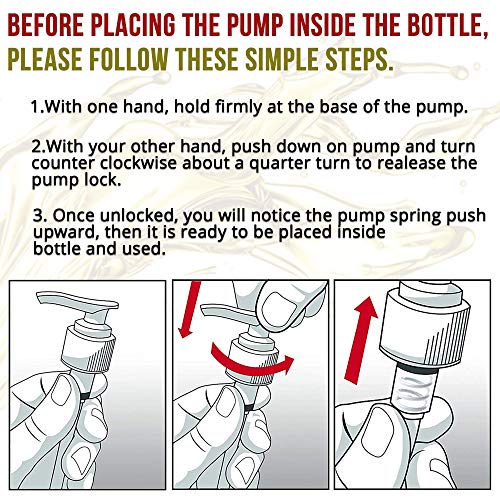 BEFORE PLACING THE PUMP INSIDE THE BOTTLE, PLEASE FOLLOW THESE SIMPLE STEPS.

1.With one hand, hold firmly at the base of the pump.

2.With your other hand, push down on pump and turn counter clockwise about a quarter turn to realease the pump lock.

3. Once unlocked, you will notice the pump spring push upward, then it is ready to be placed inside bottle and used.