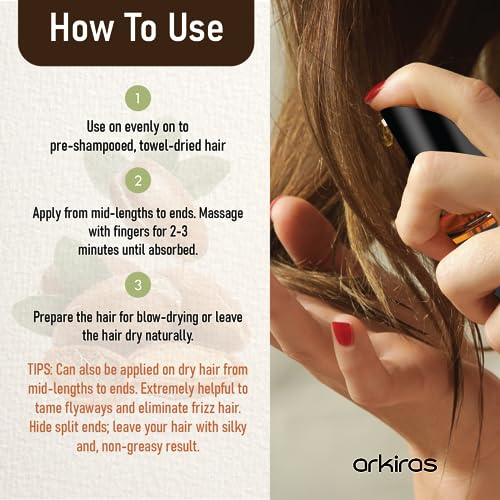 How To Use

1

Use on evenly on to pre-shampooed, towel-dried hair

2

Apply from mid-lengths to ends. Massage with fingers for 2-3 minutes until absorbed.

3

Prepare the hair for blow-drying or leave the hair dry naturally.

TIPS: Can also be applied on dry hair from mid-lengths to ends. Extremely helpful to tame flyaways and eliminate frizz hair. Hide split ends; leave your hair with silky and, non-greasy result.

arkiras