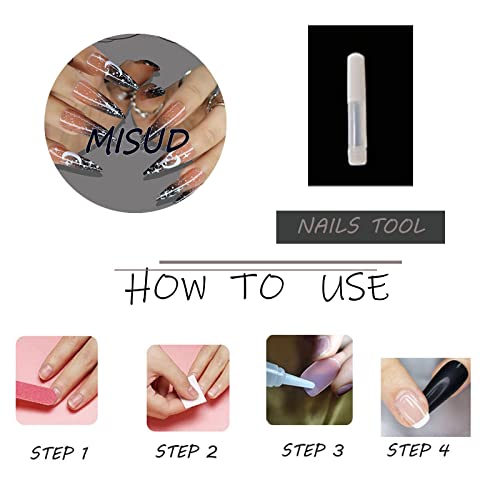 MISUD

NAILS TOOL

HOW TO USE

STEP 1

STEP 2

STEP 3

STEP 4