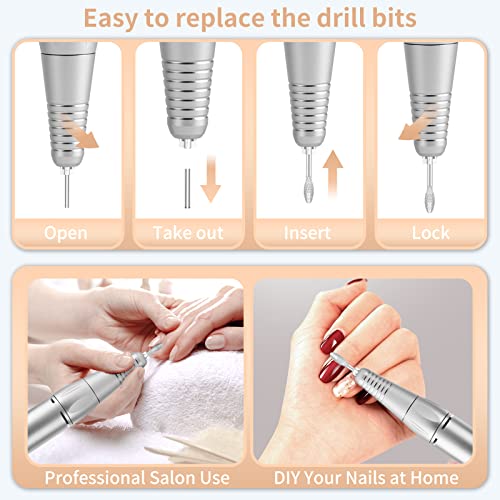 Easy to replace the drill bits

Open

Take out

Insert

Lock

Professional Salon Use

DIY Your Nails at Home