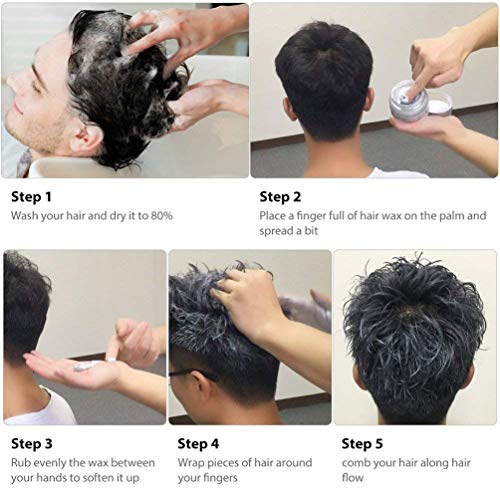 Step 1
Wash your hair and dry it to 80%

Step 2
Place a finger full of hair wax on the palm and spread a bit

Step 3
Rub evenly the wax between your hands to soften it up

Step 4
Wrap pieces of hair around your fingers

Step 5
comb your hair along hair flow