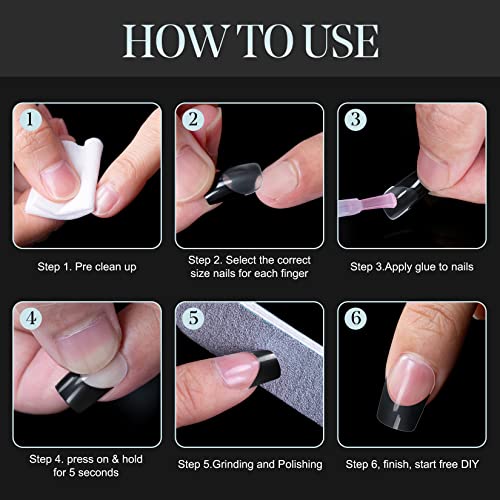 HOW TO USE

1

Step 1. Pre clean up

2

Step 2. Select the correct size nails for each finger

3

Step 3.Apply glue to nails

4

Step 4. press on & hold for 5 seconds

5

Step 5.Grinding and Polishing

6

Step 6, finish, start free DIY