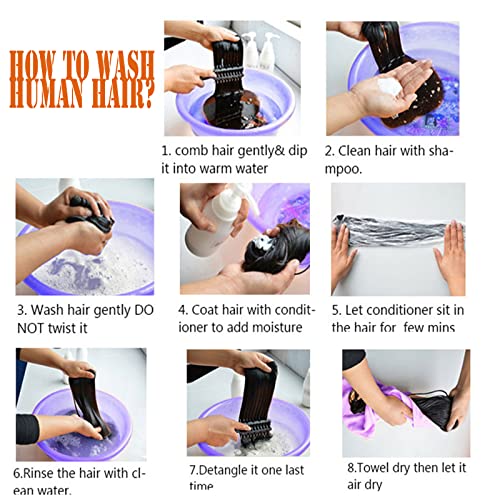 HOW TO WASH HUMAN HAIR?

1. comb hair gently& dip it into warm water

2. Clean hair with shampoo.

3. Wash hair gently DO NOT twist it

4. Coat hair with conditioner to add moisture

5. Let conditioner sit in the hair for few mins

6.Rinse the hair with clean water.

7.Detangle it one last time

8.Towel dry then let it air dry