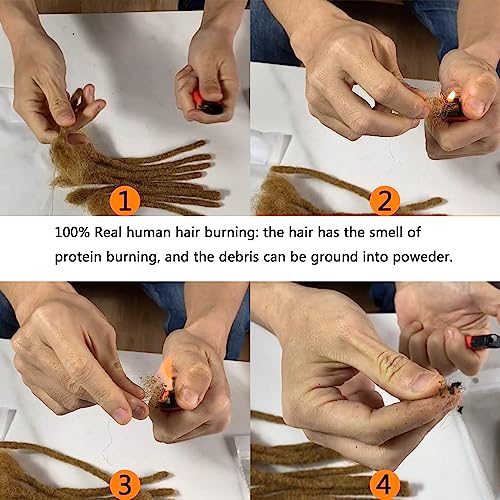 1

2

100% Real human hair burning: the hair has the smell of protein burning, and the debris can be ground into poweder.

3

4