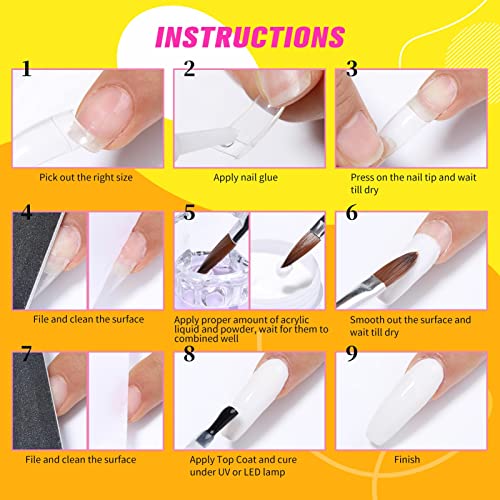 INSTRUCTIONS

1
Pick out the right size

2
Apply nail glue

3
Press on the nail tip and wait till dry

4
File and clean the surface

5
Apply proper amount of acrylic liquid and powder, wait for them to combined well

6
Smooth out the surface and wait till dry

7
File and clean the surface

8
Apply Top Coat and cure under UV or LED lamp

9
Finish