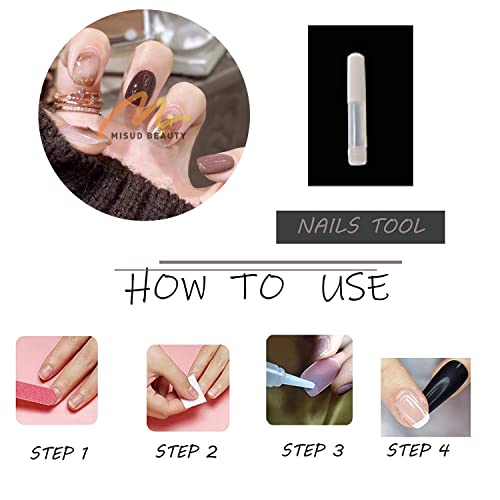 MISUD BEAUTY

NAILS TOOL

HOW TO USE

STEP 1

STEP 2

STEP 3

STEP 4