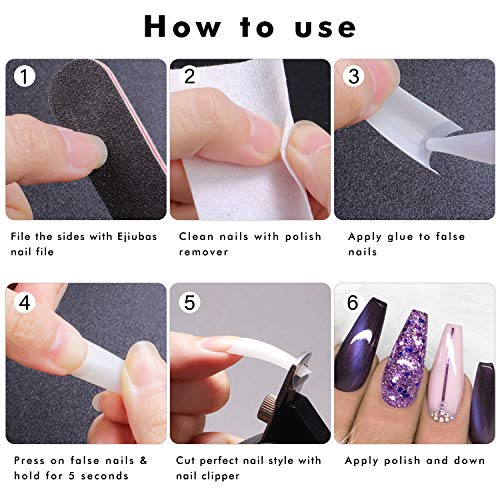 How to use

1

File the sides with Ejiubas nail file

2

Clean nails with polish remover

3

Apply glue to false nails

4

Press on false nails & hold for 5 seconds

5

Cut perfect nail style with nail clipper

6

Apply polish and down