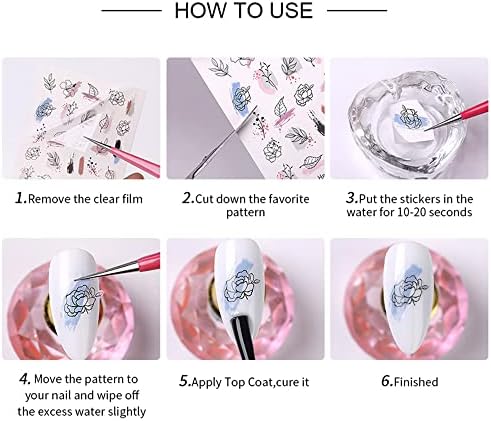 HOW TO USE

1.Remove the clear film

2.Cut down the favorite pattern

3.Put the stickers in the water for 10-20 seconds

4. Move the pattern to your nail and wipe off the excess water slightly

5.Apply Top Coat,cure it

6.Finished