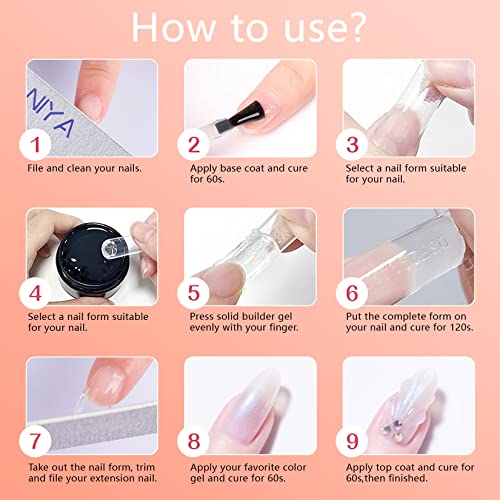 How to use?

NYA

1
File and clean your nails.

2
Apply base coat and cure for 60s.

3
Select a nail form suitable for your nail.

4
Select a nail form suitable for your nail.

5
Press solid builder gel evenly with your finger.

6
Put the complete form on your nail and cure for 120s.

7
Take out the nail form, trim and file your extension nail.

8
Apply your favorite color gel and cure for 60s.

9
Apply top coat and cure for 60s,then finished.