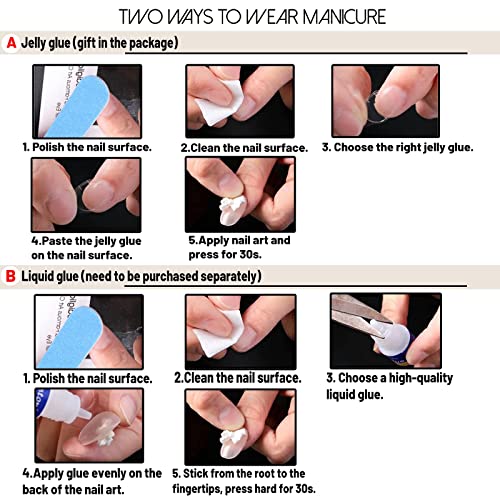 TWO WAYS TO WEAR MANICURE

A Jelly glue (gift in the package)

1. Polish the nail surface.

2.Clean the nail surface.

3. Choose the right jelly glue.

4.Paste the jelly glue on the nail surface.

5.Apply nail art and press for 30s.

B Liquid glue (need to be purchased separately)

1. Polish the nail surface.

2.Clean the nail surface.

3. Choose a high-quality liquid glue.

4.Apply glue evenly on the back of the nail art.

5. Stick from the root to the fingertips, press hard for 30s.