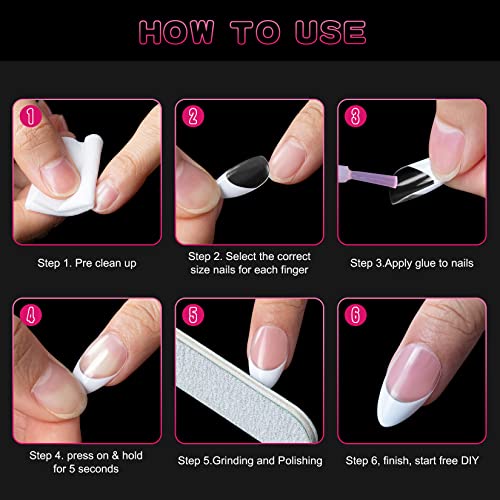 HOW TO USE

1

Step 1. Pre clean up

2

Step 2. Select the correct size nails for each finger

3

Step 3.Apply glue to nails

4

Step 4. press on & hold for 5 seconds

5

Step 5.Grinding and Polishing

6

Step 6, finish, start free DIY