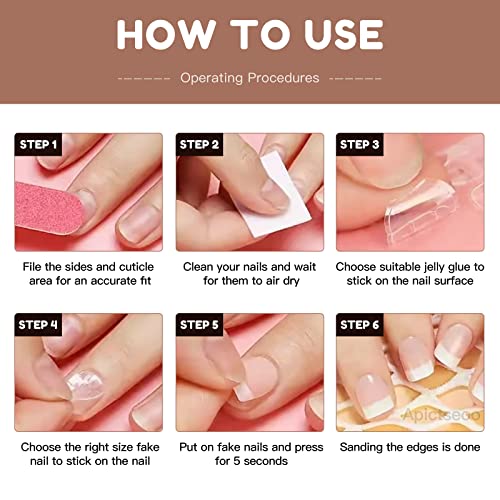 HOW TO USE

------ Operating Procedures ------

STEP 1

File the sides and cuticle area for an accurate fit

STEP 2

Clean your nails and wait for them to air dry

STEP 3

Choose suitable jelly glue to stick on the nail surface

STEP 4

Choose the right size fake nail to stick on the nail

STEP 5

Put on fake nails and press for 5 seconds

STEP 6

Apickseoo

Sanding the edges is done