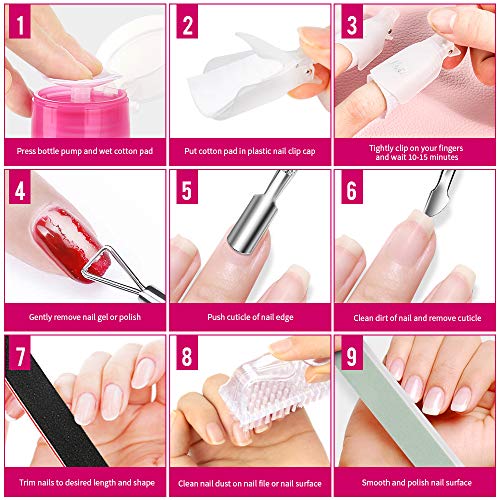 1
Press bottle pump and wet cotton pad

2
Put cotton pad in plastic nail clip cap

3
Tightly clip on your fingers and wait 10-15 minutes

4
Gently remove nail gel or polish

5
Push cuticle of nail edge

6
Clean dirt of nail and remove cuticle

7
Trim nails to desired length and shape

8
Clean nail dust on nail file or nail surface

9
Smooth and polish nail surface