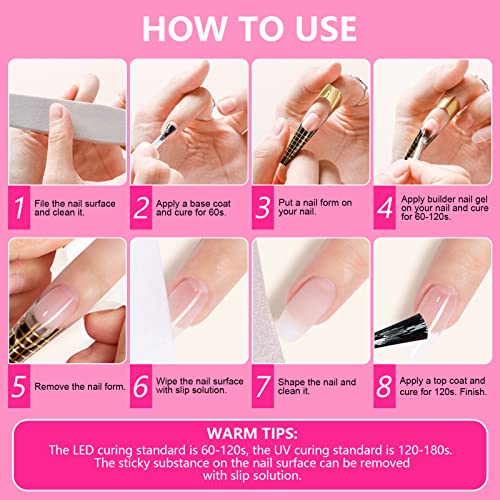 HOW TO USE

1 File the nail surface and clean it.

2 Apply a base coat and cure for 60s.

3 Put a nail form on your nail.

4 Apply builder nail gel on your nail and cure for 60-120s.

5 Remove the nail form.

6 Wipe the nail surface with slip solution.

7 Shape the nail and clean it.

8 Apply a top coat and cure for 120s. Finish.

WARM TIPS:
The LED curing standard is 60-120s, the UV curing standard is 120-180s. The sticky substance on the nail surface can be removed with slip solution.