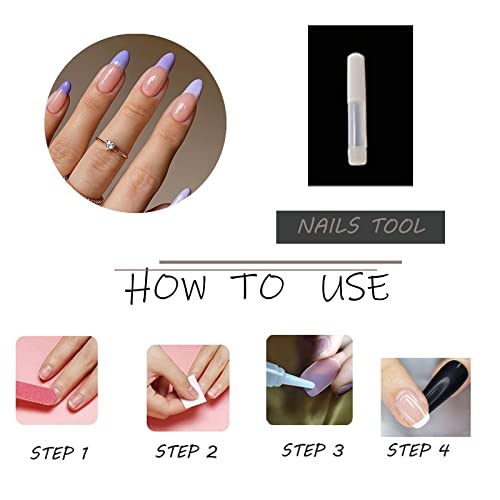 NAILS TOOL

HOW TO USE

STEP 1

STEP 2

STEP 3

STEP 4