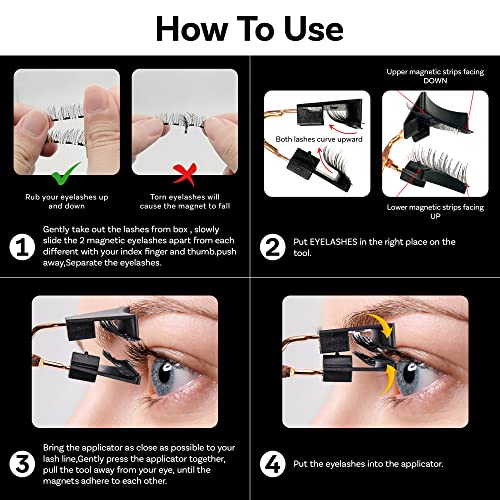 How To Use

Rub your eyelashes up and down

Torn eyelashes will cause the magnet to fall

1 Gently take out the lashes from box , slowly slide the 2 magnetic eyelashes apart from each different with your index finger and thumb,push away,Separate the eyelashes.

Upper magnetic strips facing DOWN

Both lashes curve upward

Lower magnetic strips facing UP

2 Put EYELASHES in the right place on the tool.

3 Bring the applicator as close as possible to your lash line,Gently press the applicator together, pull the tool away from your eye, until the magnets adhere to each other.

4 Put the eyelashes into the applicator.