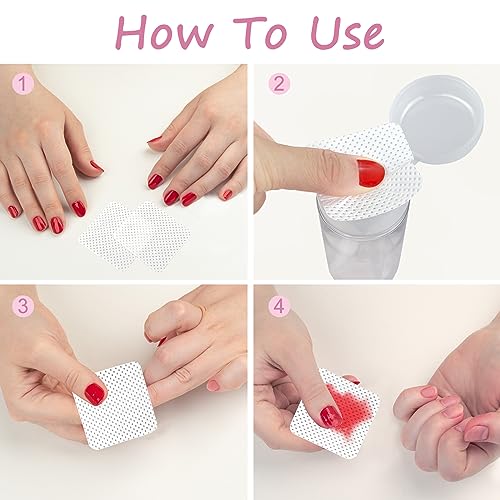 How To Use

1

2

3

4