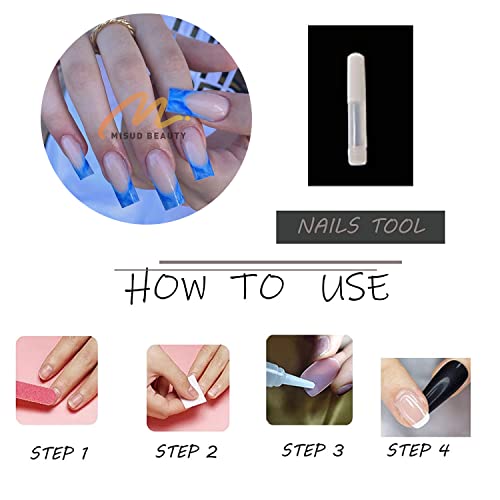 MISUD BEAUTY

NAILS TOOL

HOW TO USE

STEP 1

STEP 2

STEP 3

STEP 4